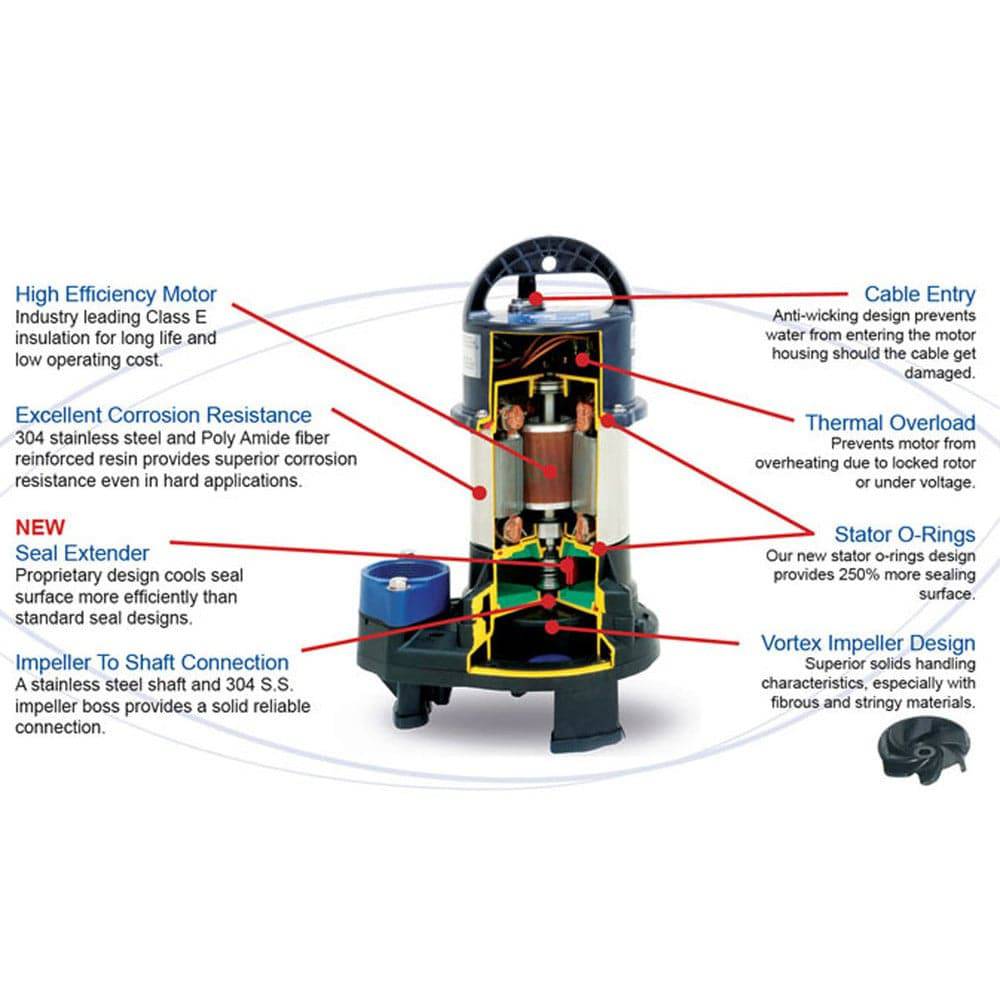 High Efficiency Motor
Industry leading Class E insulation for long life and low operating cost.

Excellent Corrosion Resistance
304 stainless steel and Poly Amide fiber reinforced resin provides superior corrosion resistance even in hard applications.

NEW
Seal Extender
Proprietary design cools seal surface more efficiently than standard seal designs.

Impeller To Shaft Connection
A stainless steel shaft and 304 S.S. impeller boss provides a solid reliable connection.

Cable Entry
Anti-wicking design prevents water from entering the motor housing should the cable get damaged.

Thermal Overload
Prevents motor from overheating due to locked rotor or under voltage.

Stator O-Rings
Our new stator o-rings design provides 250% more sealing surface.

Vortex Impeller Design
Superior solids handling characteristics, especially with fibrous and stringy materials.